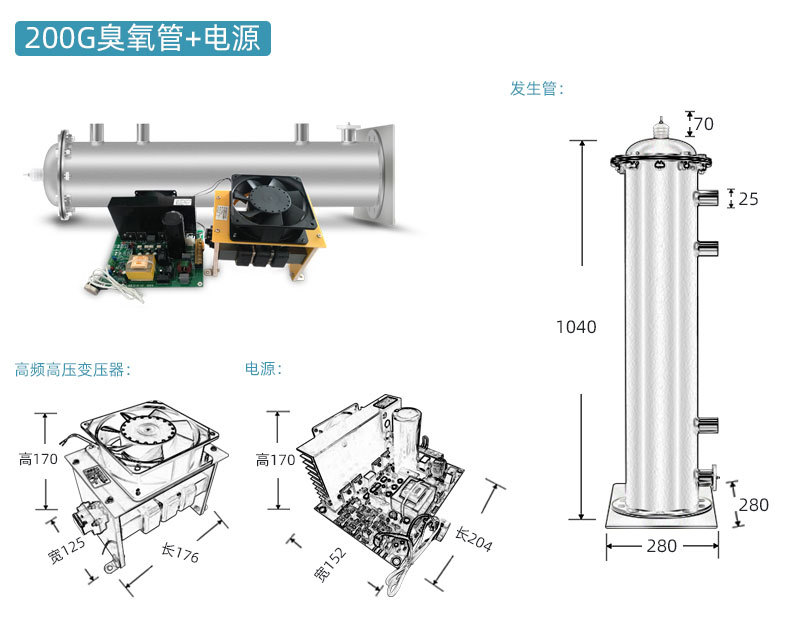 200G臭氧管+电源

发生管:

70

25

1040

280

280

高频高压变压器:

高170

宽125

长176

电源:

高170

宽152

长204